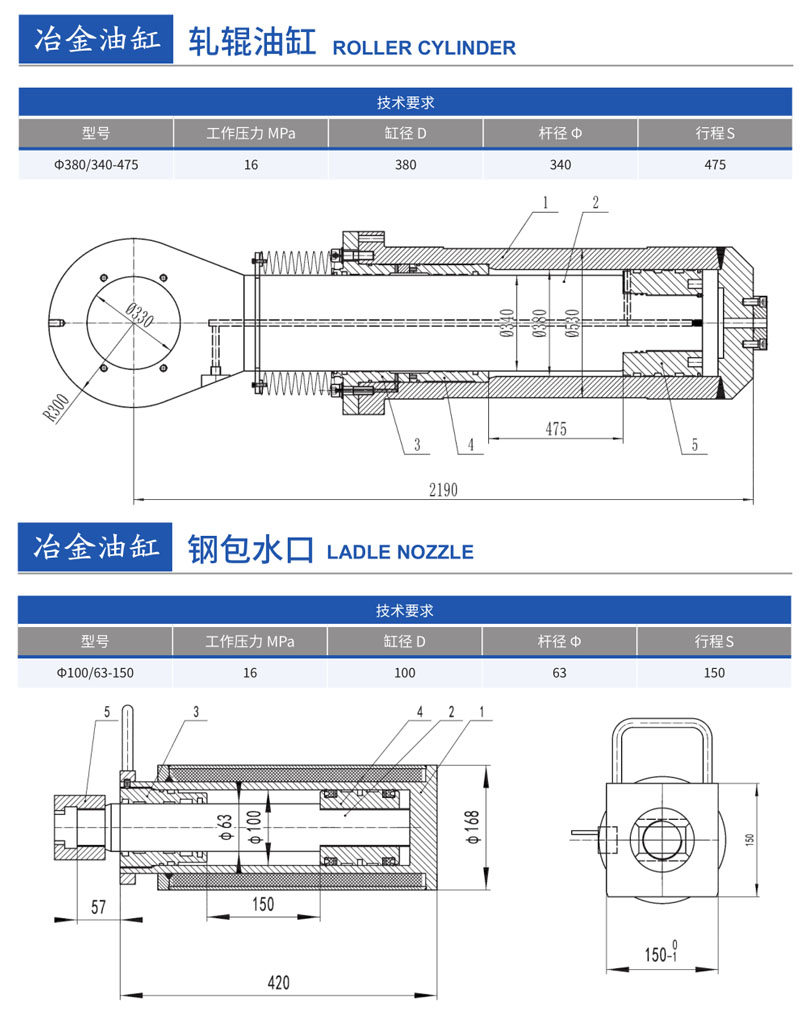 冶金油缸 轧辊油缸 ROLLER CYLINDER

| 技术要求 | | | | |
|---|---|---|---|---|
| 型号 | 工作压力 MPa | 缸径 D | 杆径 Φ | 行程 S |
| Φ380/340-475 | 16 | 380 | 340 | 475 |

1 2
Ø330
R300
Ø340 Ø380 Ø530
3 4 475 5
2190

冶金油缸 钢包水口 LADLE NOZZLE

| 技术要求 | | | | |
|---|---|---|---|---|
| 型号 | 工作压力 MPa | 缸径 D | 杆径 Φ | 行程 S |
| Φ100/63-150 | 16 | 100 | 63 | 150 |

5 3 4 2 1
Φ63 Φ100 Φ168
57 150
420
150
$150^{0}_{-1}$